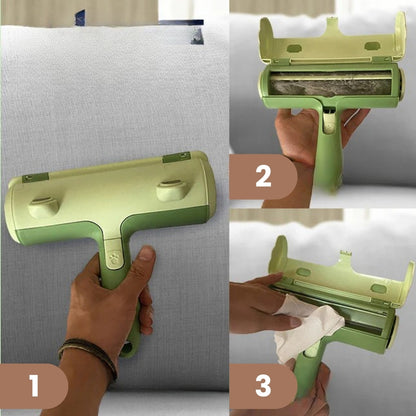 1

2

3